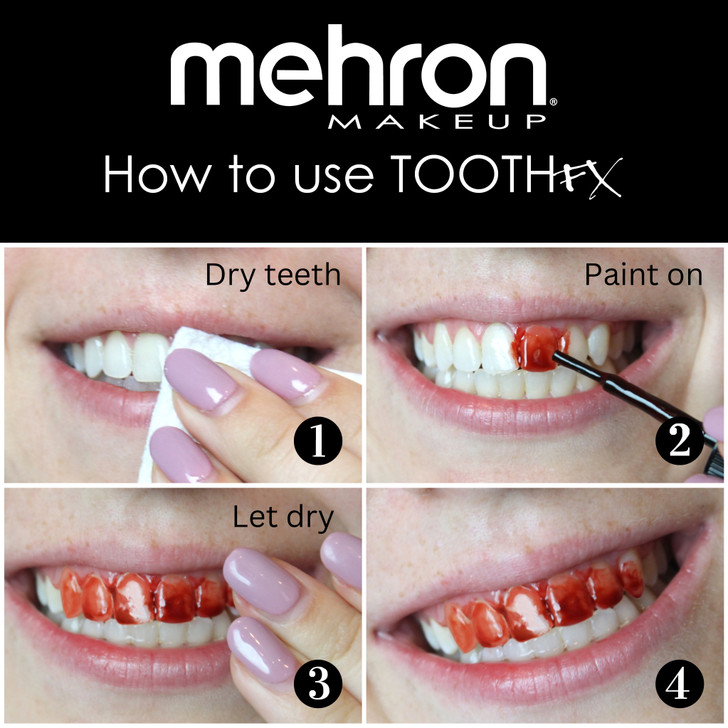 mehron®
MAKEUP
How to use TOOTHFX

Dry teeth
1

Paint on
2

Let dry
3

4